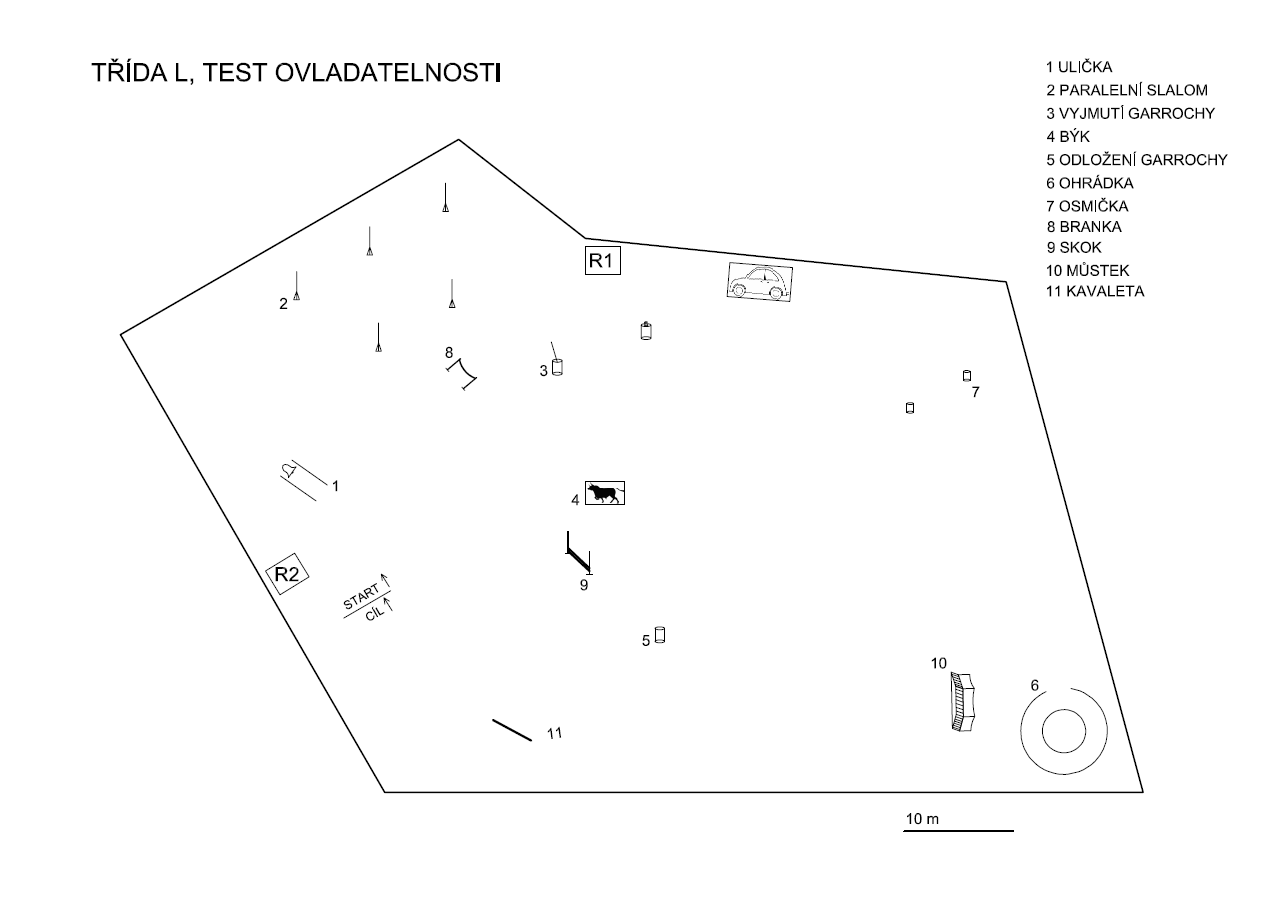 TŘÍDA L, TEST OVLADATELNOSTI

1 ULIČKA
2 PARALELNÍ SLALOM
3 VYJMUTÍ GARROCHY
4 BÝK
5 ODLOŽENÍ GARROCHY
6 OHRÁDKA
7 OSMIČKA
8 BRANKA
9 SKOK
10 MŮSTEK
11 KAVALETA

R1
2
8
3
7
1
4
R2
START
CÍL
9
5
10
6
11
10 m