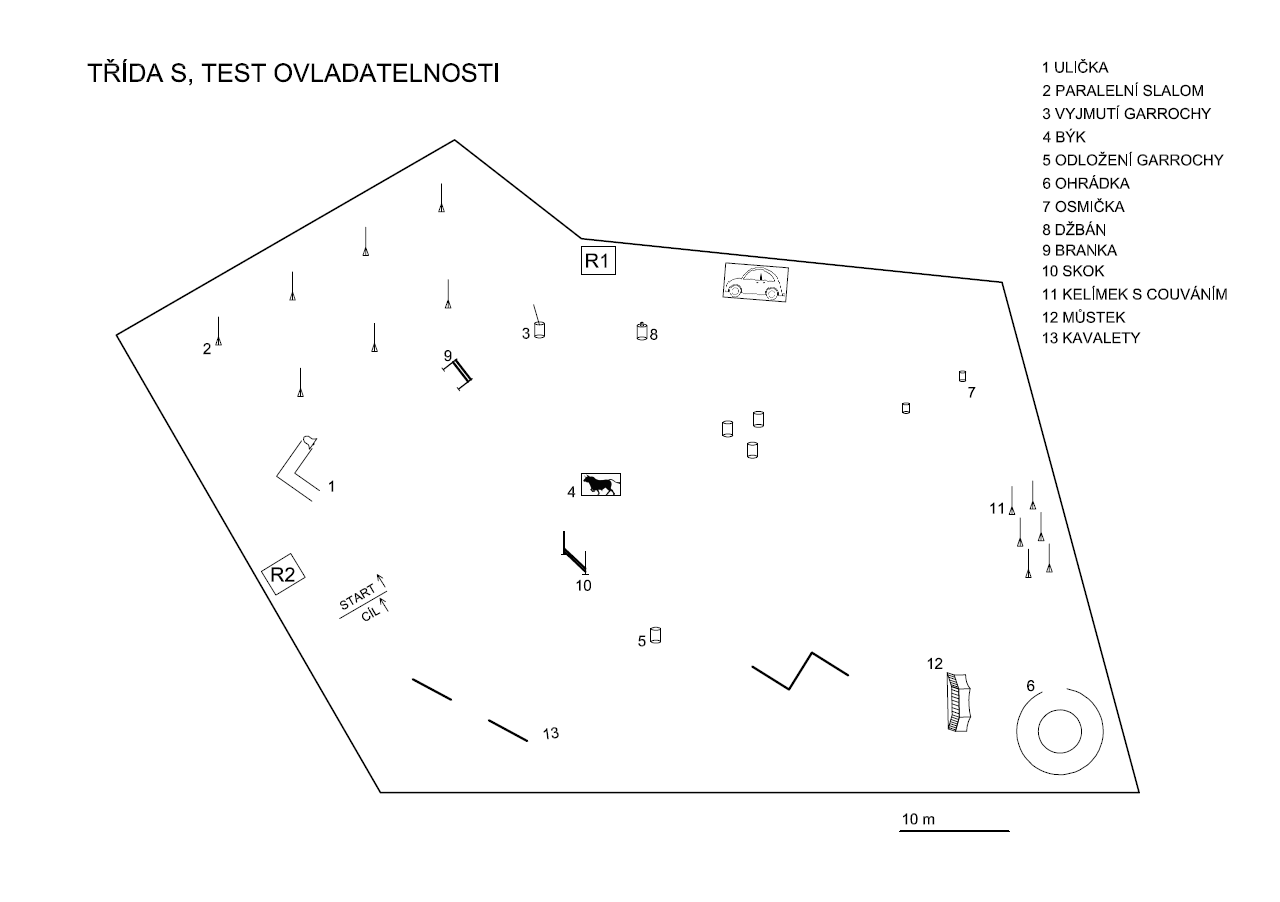 TŘÍDA S, TEST OVLADATELNOSTI

1 ULIČKA
2 PARALELNÍ SLALOM
3 VYJMUTÍ GARROCHY
4 BÝK
5 ODLOŽENÍ GARROCHY
6 OHRÁDKA
7 OSMIČKA
8 DŽBÁN
9 BRANKA
10 SKOK
11 KELÍMEK S COUVÁNÍM
12 MŮSTEK
13 KAVALETY

R1
2
3
8
9
7
1
4
11
R2
START
CÍL
10
5
12
6
13
10 m