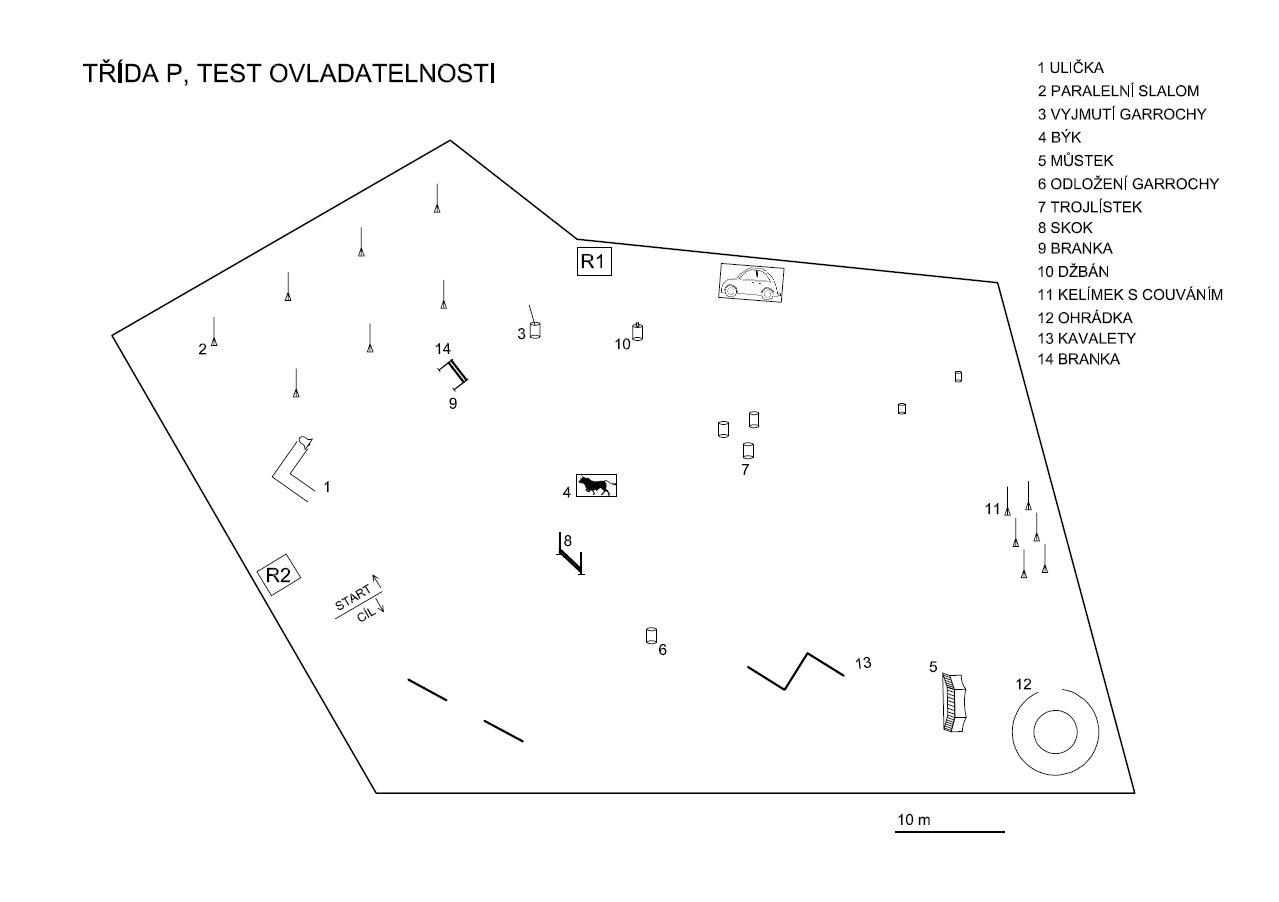 TŘÍDA P, TEST OVLADATELNOSTI

1 ULIČKA
2 PARALELNÍ SLALOM
3 VYJMUTÍ GARROCHY
4 BÝK
5 MŮSTEK
6 ODLOŽENÍ GARROCHY
7 TROJLÍSTEK
8 SKOK
9 BRANKA
10 DŽBÁN
11 KELÍMEK S COUVÁNÍM
12 OHRÁDKA
13 KAVALETY
14 BRANKA

R1
2
3
10
14
9
1
4
7
11
8
R2
START
CÍL
6
13
5
12
10 m